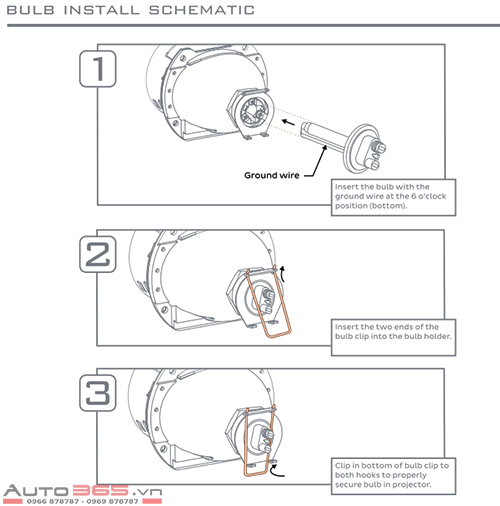 BULB INSTALL SCHEMATIC

1

Ground wire

Insert the bulb with the ground wire at the 6 o'clock position (bottom).

2

Insert the two ends of the bulb clip into the bulb holder.

3

Clip in bottom of bulb clip to both hooks to properly secure bulb in projector.

AUTO365.vn
0966 878787 - 0969 878787