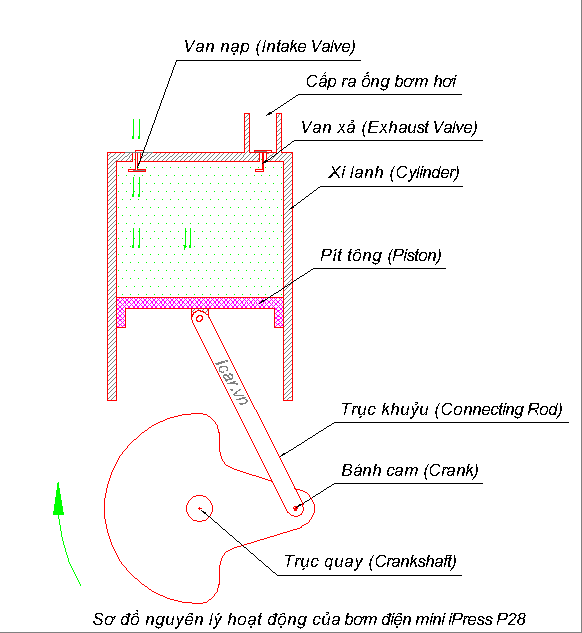 Van nạp (Intake Valve)

Cấp ra ống bơm hơi

Van xả (Exhaust Valve)

Xi lanh (Cylinder)

Pít tông (Piston)

icar.vn

Trục khuỷu (Connecting Rod)

Bánh cam (Crank)

Trục quay (Crankshaft)

Sơ đồ nguyên lý hoạt động của bơm điện mini iPress P28