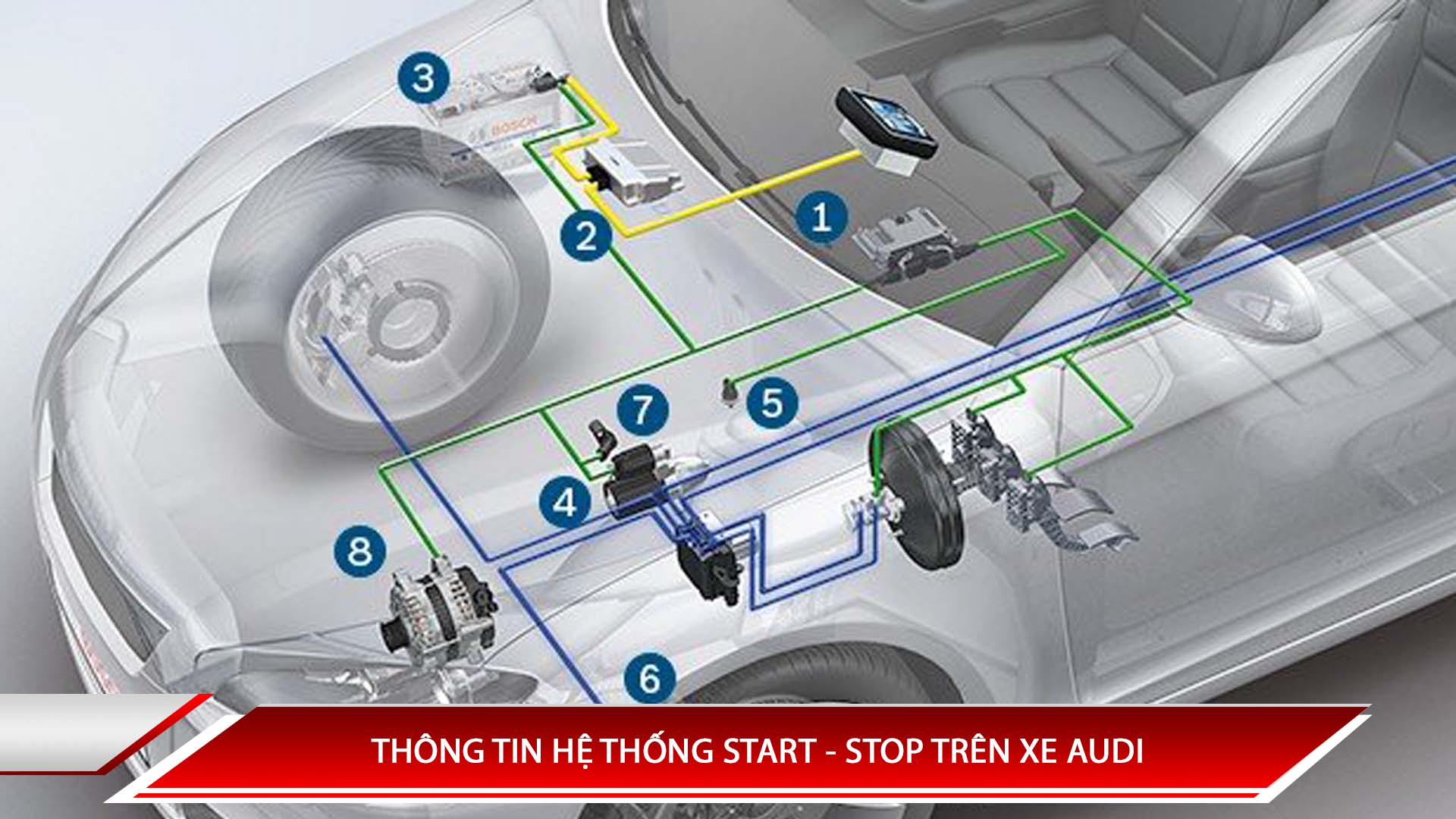 3
BOSCH
2
1
7
5
4
8
6

THÔNG TIN HỆ THỐNG START - STOP TRÊN XE AUDI