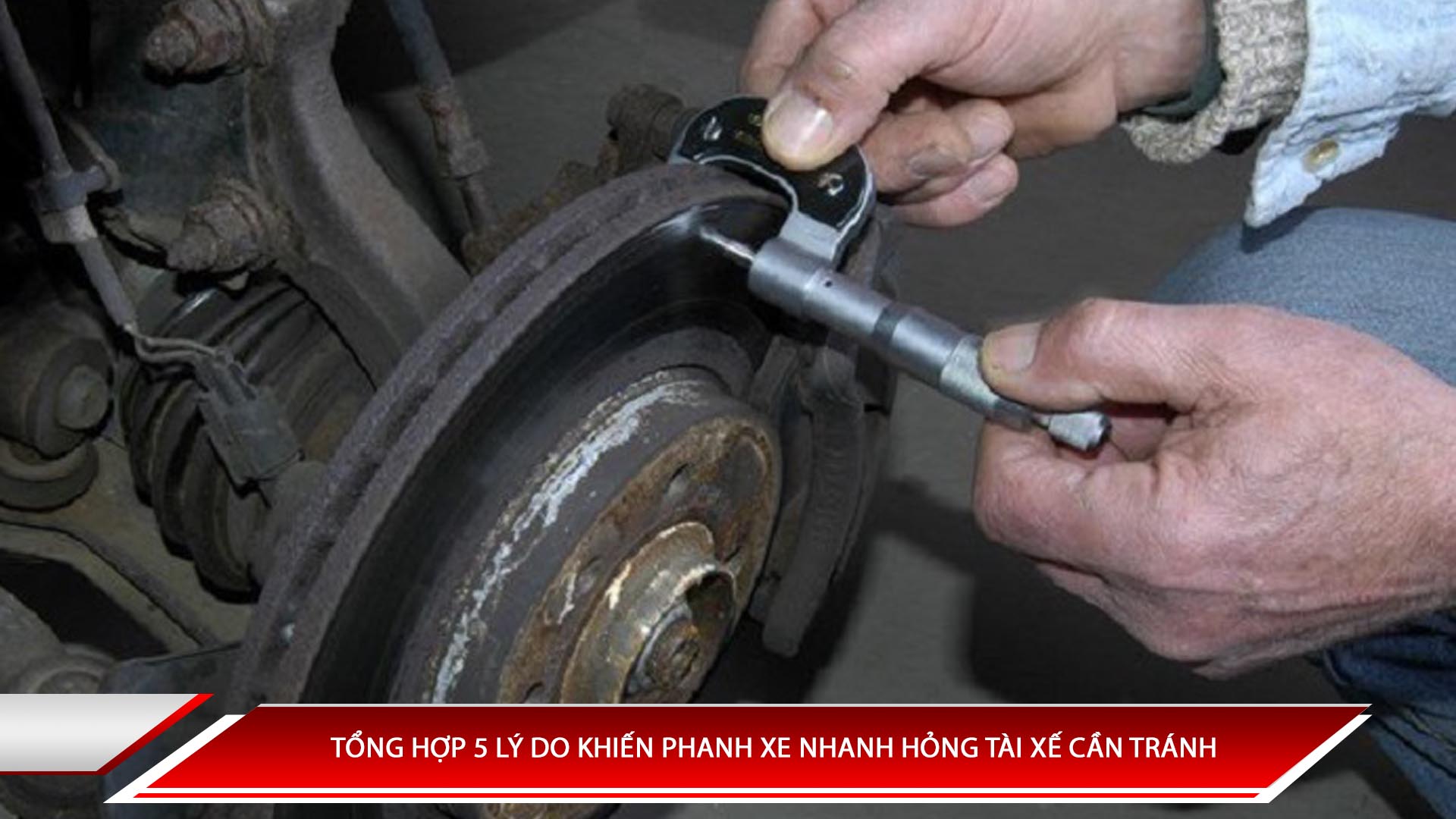 TỔNG HỢP 5 LÝ DO KHIẾN PHANH XE NHANH HỎNG TÀI XẾ CẦN TRÁNH